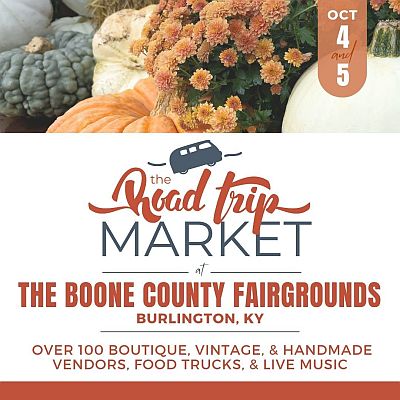 OCT
4
and
5

the
Road trip
MARKET
at
THE BOONE COUNTY FAIRGROUNDS
BURLINGTON, KY

OVER 100 BOUTIQUE, VINTAGE, & HANDMADE VENDORS, FOOD TRUCKS, & LIVE MUSIC